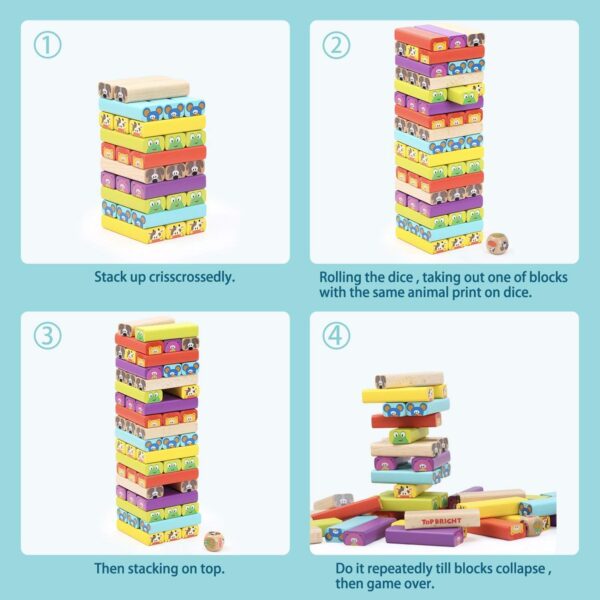 ①

Stack up crisscrossedly.

②

Rolling the dice , taking out one of blocks with the same animal print on dice.

③

Then stacking on top.

④

TOP BRIGHT

Do it repeatedly till blocks collapse , then game over.