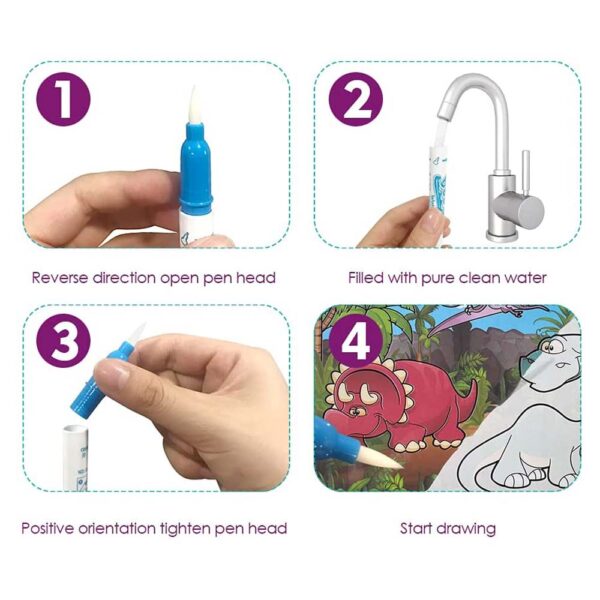 1

Reverse direction open pen head

2

Filled with pure clean water

3

Positive orientation tighten pen head

4

Start drawing