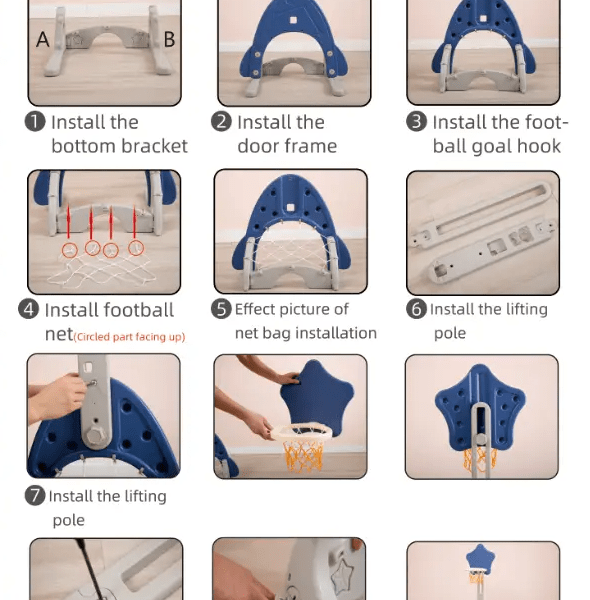 A B

1 Install the bottom bracket

2 Install the door frame

3 Install the football goal hook

4 Install football net(Circled part facing up)

5 Effect picture of net bag installation

6 Install the lifting pole

7 Install the lifting pole