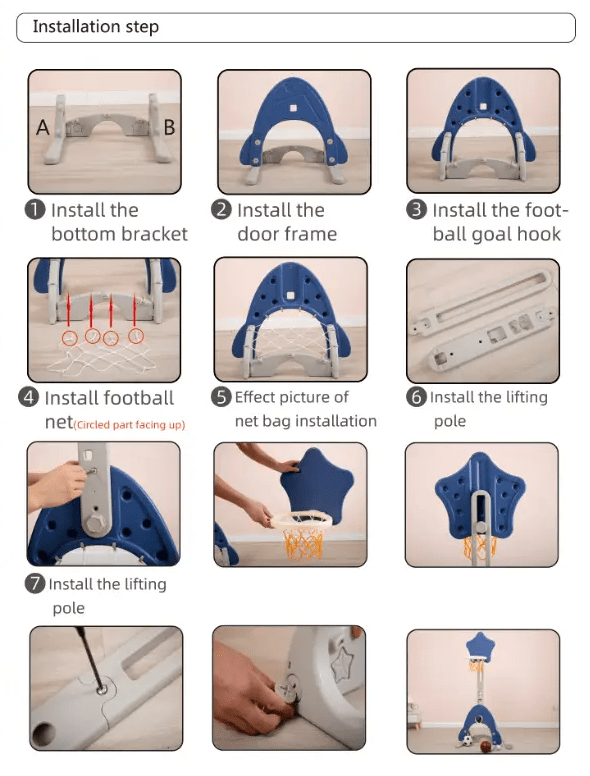 Installation step

A B

❶ Install the bottom bracket

❷ Install the door frame

❸ Install the football goal hook

❹ Install football net(Circled part facing up)

❺ Effect picture of net bag installation

❻ Install the lifting pole

❼ Install the lifting pole